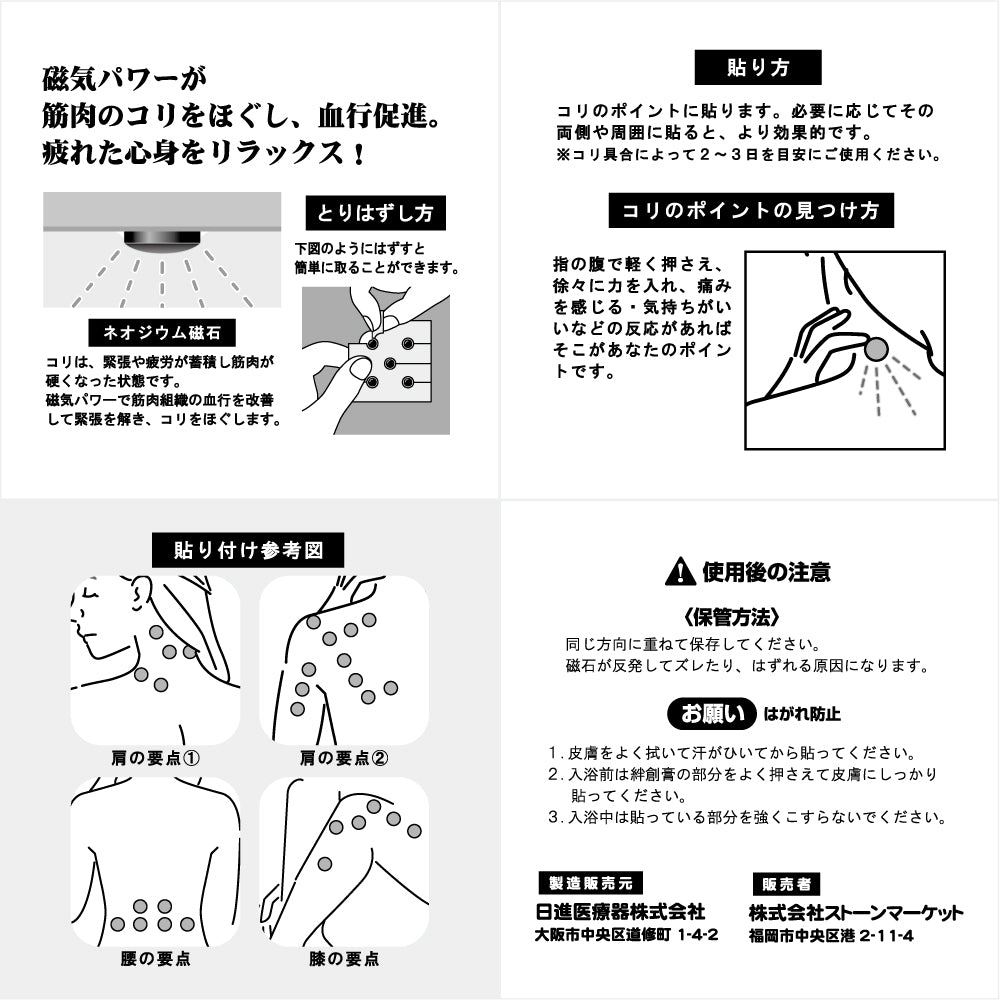 磁気パワーが
筋肉のコリをほぐし、血行促進。
疲れた心身をリラックス！

ネオジウム磁石

コリは、緊張や疲労が蓄積し筋肉が硬くなった状態です。
磁気パワーで筋肉組織の血行を改善して緊張を解き、コリをほぐします。

とりはずし方

下図のようにはずすと簡単に取ることができます。

貼り方

コリのポイントに貼ります。必要に応じてその両側や周囲に貼ると、より効果的です。
※コリ具合によって２～３日を目安にご使用ください。

コリのポイントの見つけ方

指の腹で軽く押さえ、徐々に力を入れ、痛みを感じる・気持ちがいいなどの反応があればそこがあなたのポイントです。

貼り付け参考図

肩の要点①

肩の要点②

腰の要点

膝の要点

使用後の注意

〈保管方法〉

同じ方向に重ねて保存してください。
磁石が反発してズレたり、はずれる原因になります。

お願い はがれ防止

1. 皮膚をよく拭いて汗がひいてから貼ってください。
2. 入浴前は絆創膏の部分をよく押さえて皮膚にしっかり貼ってください。
3. 入浴中は貼っている部分を強くこすらないでください。

製造販売元
日進医療器株式会社
大阪市中央区道修町 1-4-2

販売者
株式会社ストーンマーケット
福岡市中央区港 2-11-4