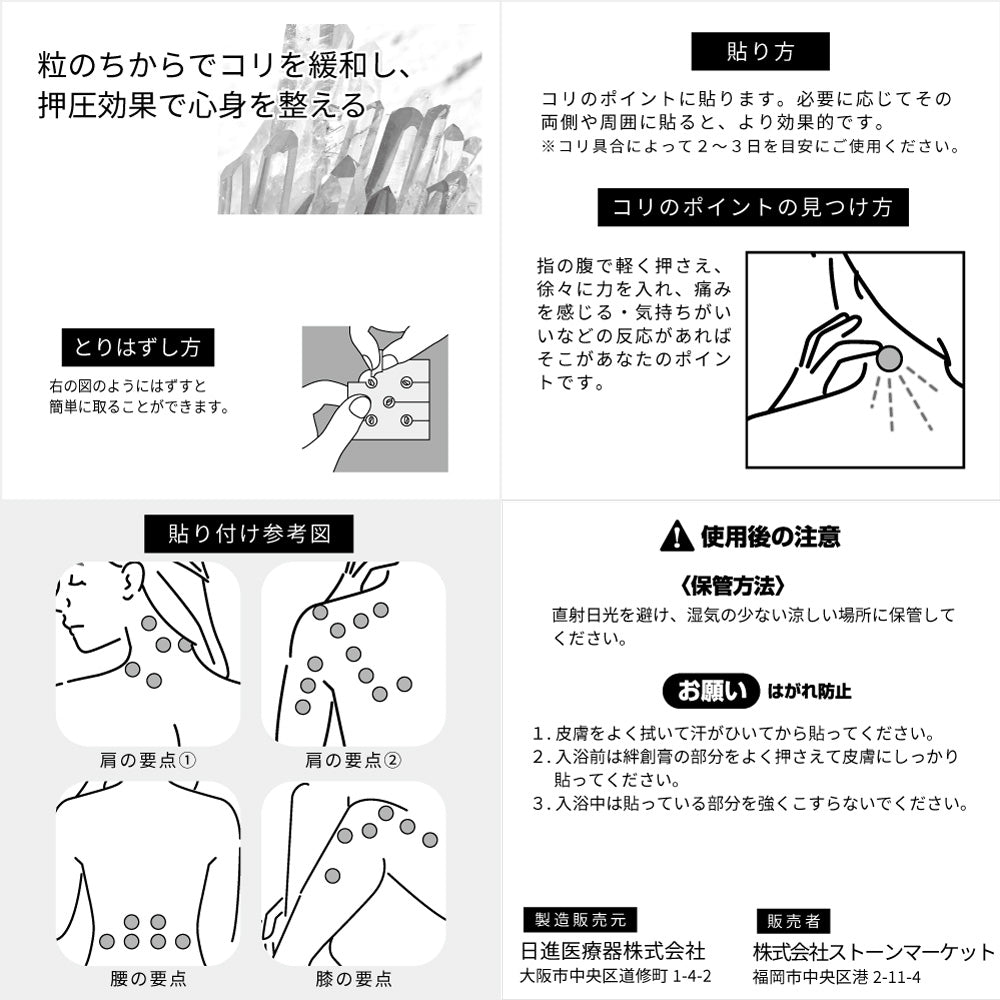 粒のちからでコリを緩和し、押圧効果で心身を整える

とりはずし方

右の図のようにはずすと簡単に取ることができます。

貼り方

コリのポイントに貼ります。必要に応じてその両側や周囲に貼ると、より効果的です。
※コリ具合によって２～３日を目安にご使用ください。

コリのポイントの見つけ方

指の腹で軽く押さえ、徐々に力を入れ、痛みを感じる・気持ちがいいなどの反応があればそこがあなたのポイントです。

貼り付け参考図

肩の要点①

肩の要点②

腰の要点

膝の要点

使用後の注意

〈保管方法〉

直射日光を避け、湿気の少ない涼しい場所に保管してください。

お願い はがれ防止

1. 皮膚をよく拭いて汗がひいてから貼ってください。
2. 入浴前は絆創膏の部分をよく押さえて皮膚にしっかり貼ってください。
3. 入浴中は貼っている部分を強くこすらないでください。

製造販売元
日進医療器株式会社
大阪市中央区道修町 1-4-2

販売者
株式会社ストーンマーケット
福岡市中央区港 2-11-4